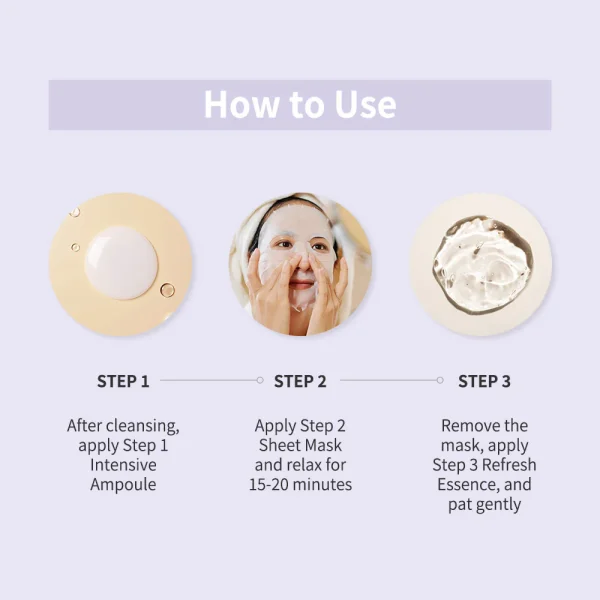 How to Use

STEP 1

After cleansing, apply Step 1 Intensive Ampoule

STEP 2

Apply Step 2 Sheet Mask and relax for 15-20 minutes

STEP 3

Remove the mask, apply Step 3 Refresh Essence, and pat gently